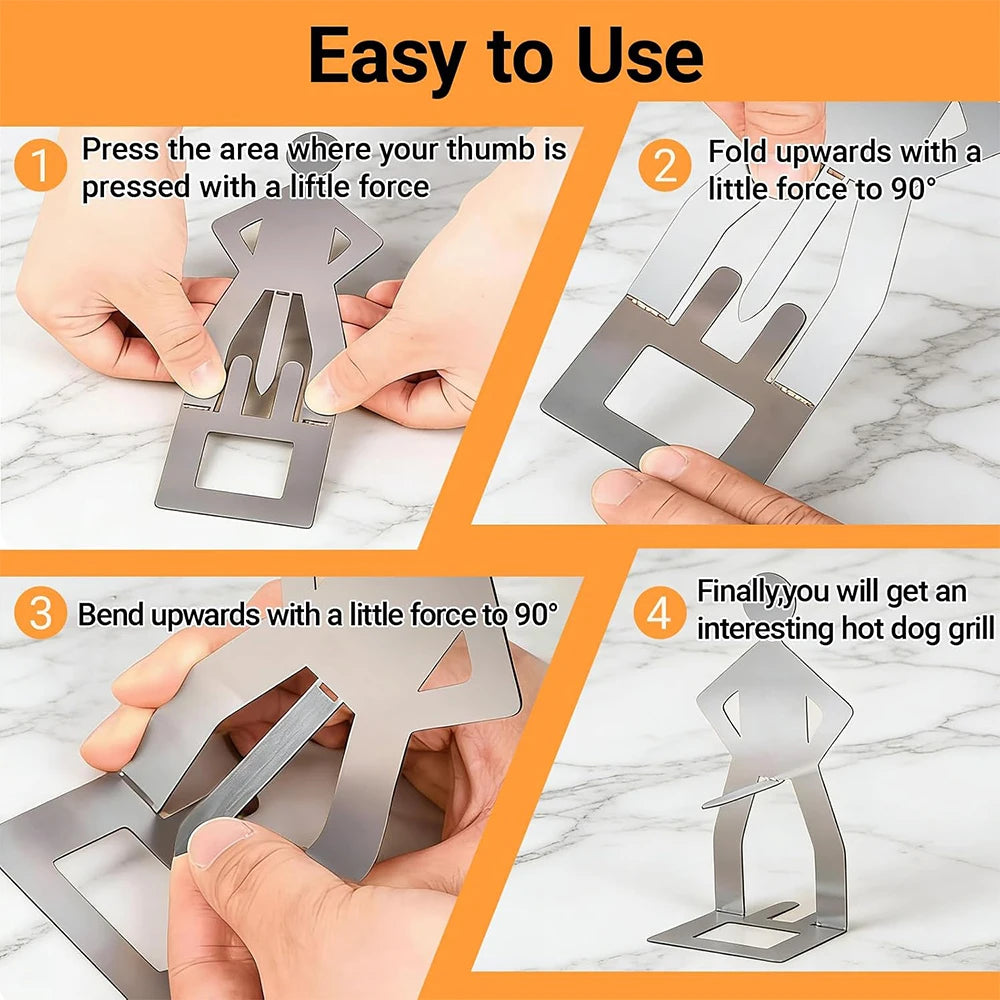 Easy to Use

1 Press the area where your thumb is pressed with a liftle force

2 Fold upwards with a little force to 90°

3 Bend upwards with a little force to 90°

4 Finally,you will get an interesting hot dog grill