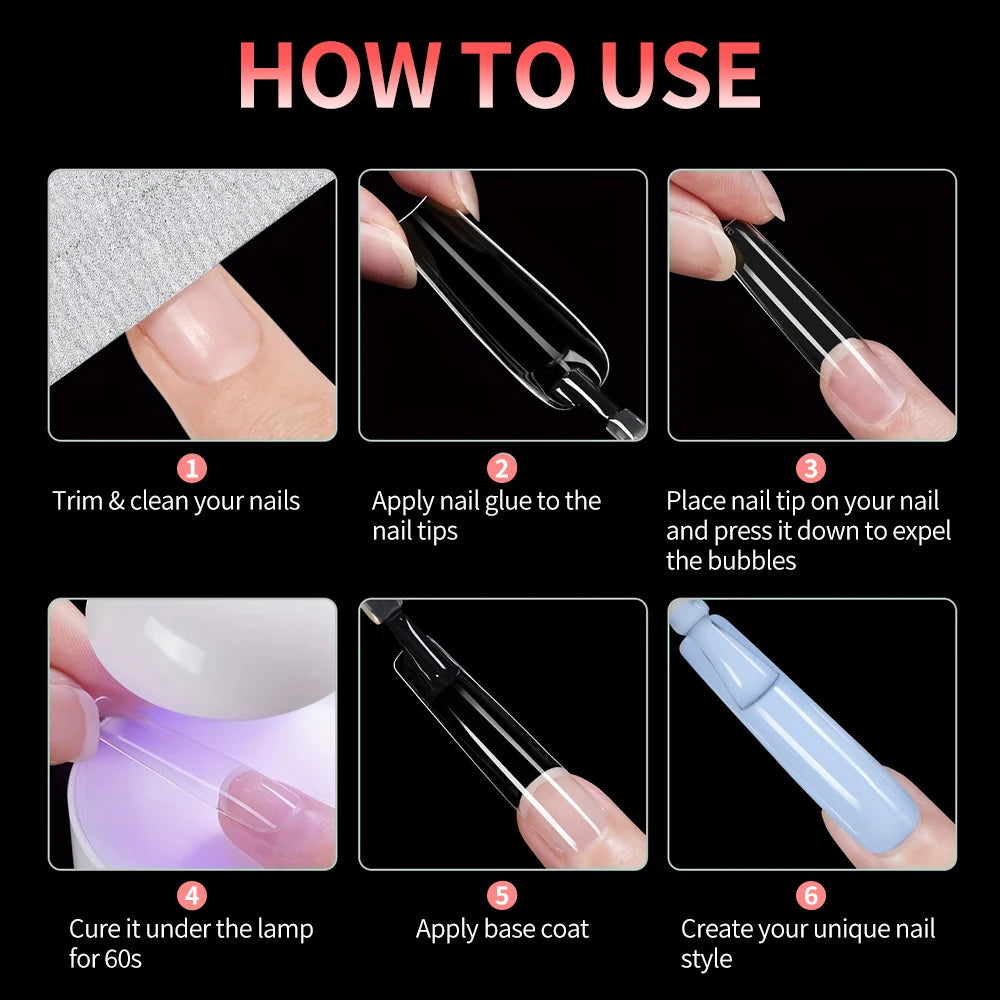 HOW TO USE

1
Trim & clean your nails

2
Apply nail glue to the nail tips

3
Place nail tip on your nail and press it down to expel the bubbles

4
Cure it under the lamp for 60s

5
Apply base coat

6
Create your unique nail style