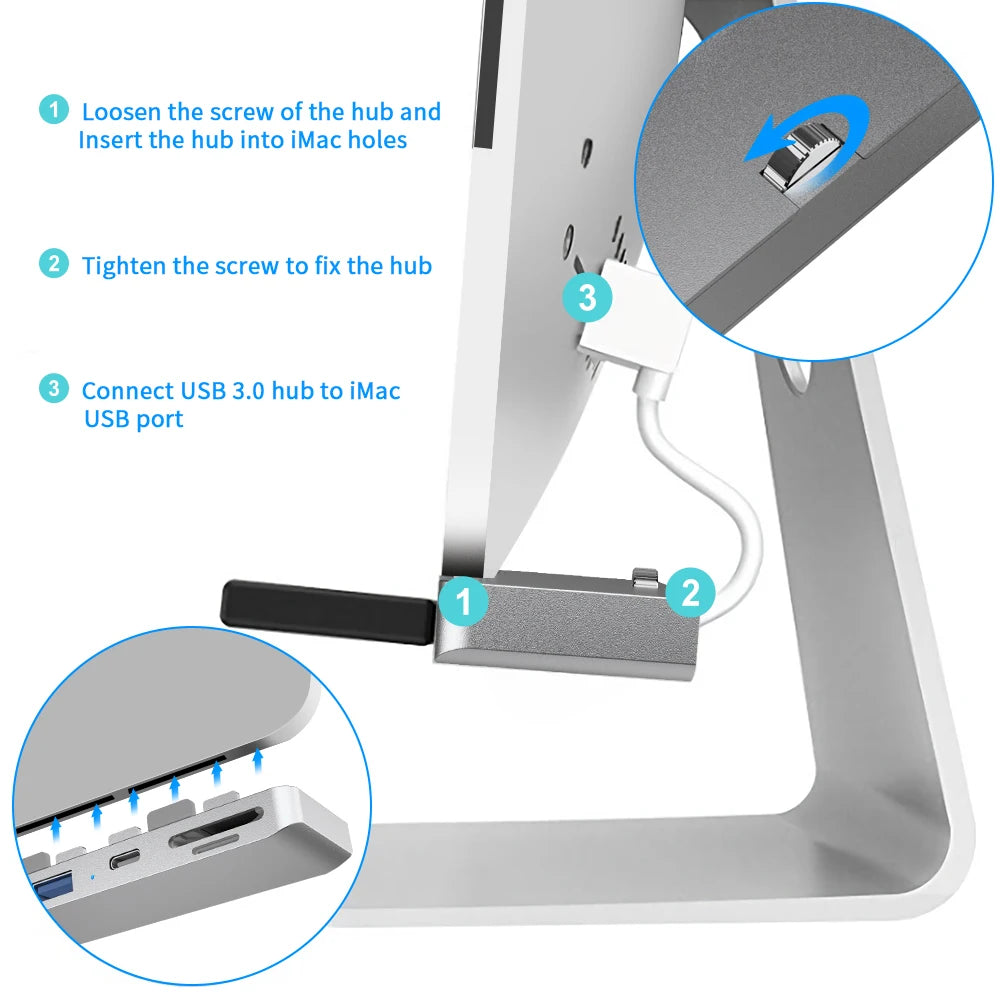 1 Loosen the screw of the hub and Insert the hub into iMac holes

2 Tighten the screw to fix the hub

3 Connect USB 3.0 hub to iMac USB port

3

1

2